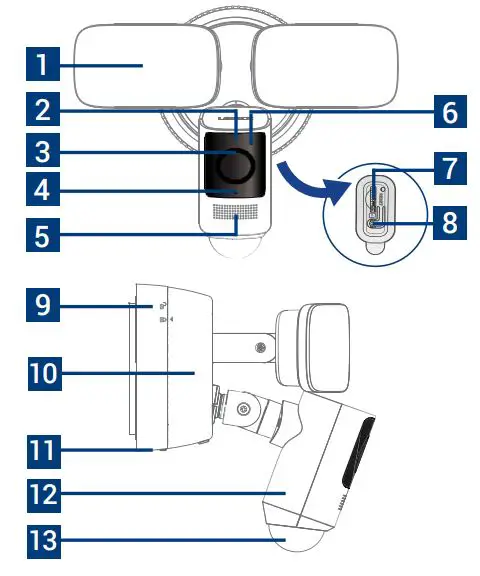 1
2
3
4
5
6
7
8
9
10
11
12
13