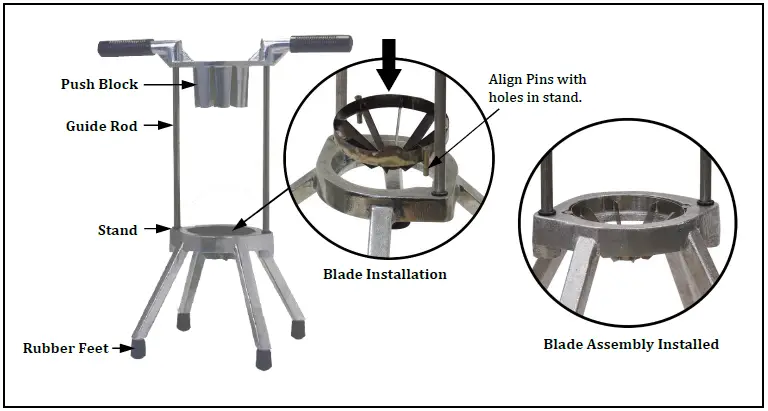 Push Block

Guide Rod

Stand

Rubber Feet

Align Pins with holes in stand.

Blade Installation

Blade Assembly Installed