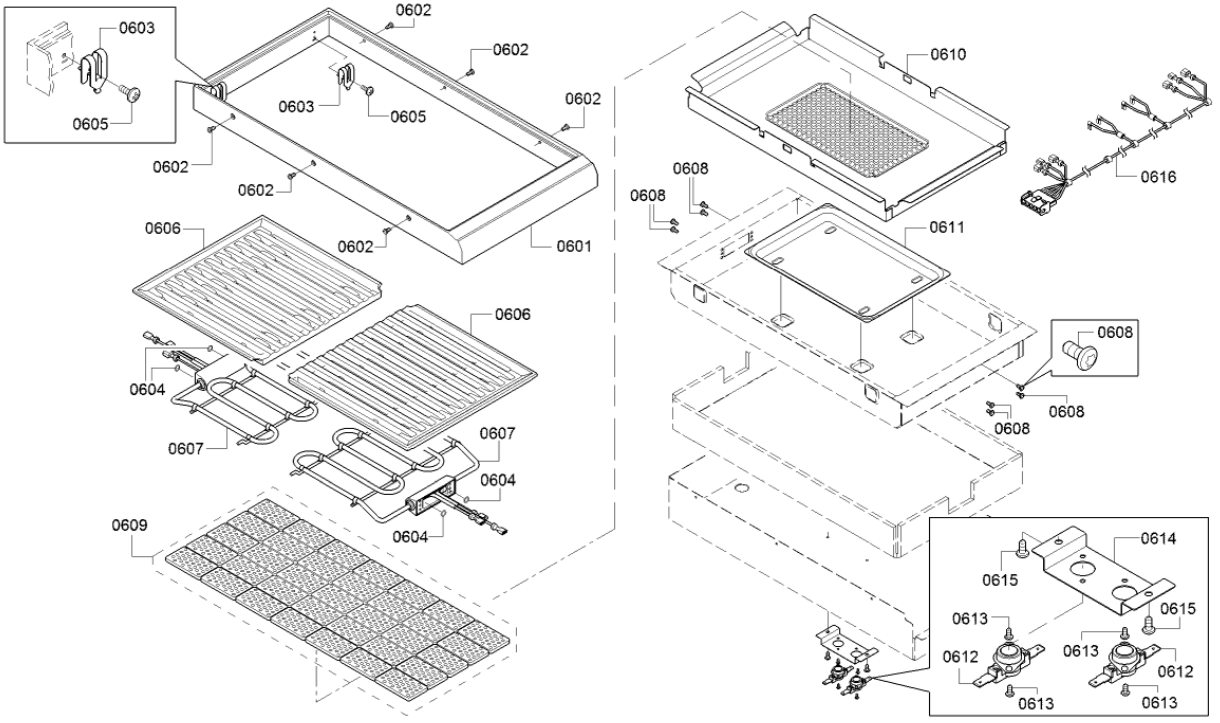 0603
0605
0602
0602
0602
0603
0605
0602
0602
0602
0601
0606
0606
0604
0607
0607
0604
0604
0609
0610
0616
0608
0608
0611
0608
0608
0608
0614
0615
0615
0613
0613
0612
0612
0613
0613