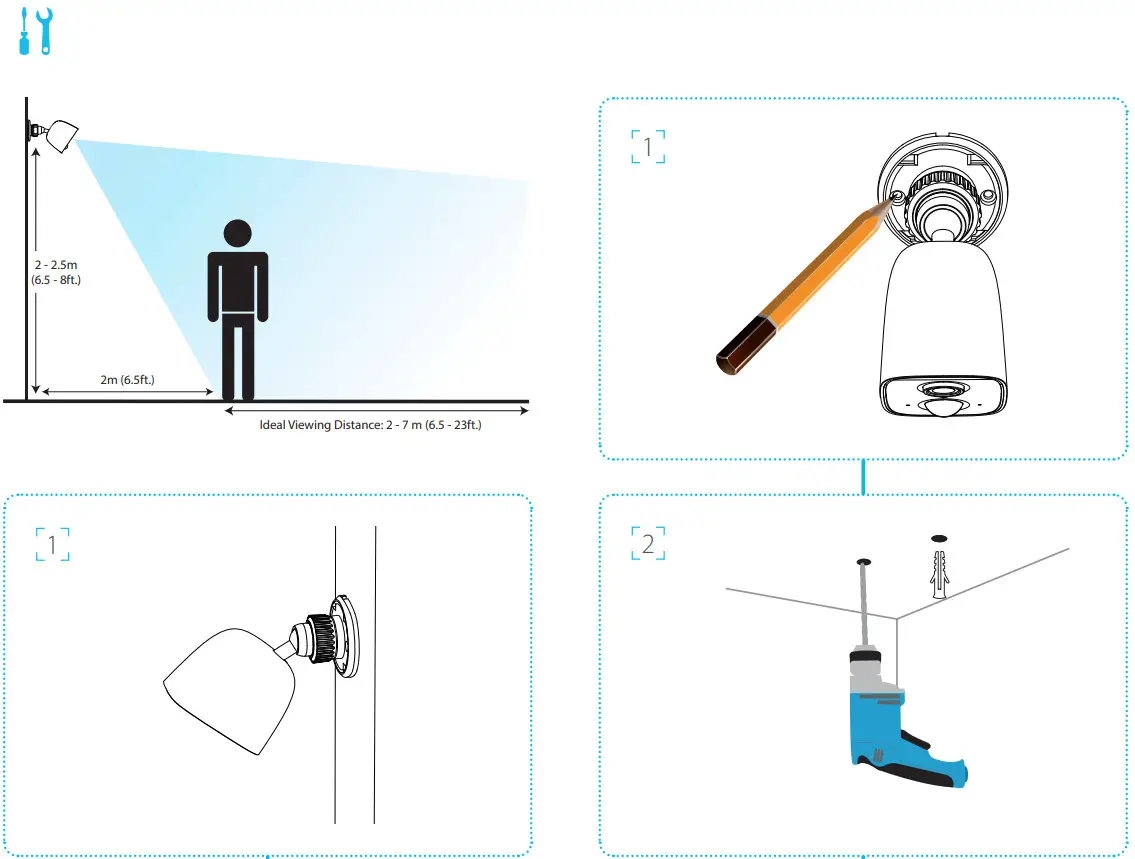 2 - 2.5m
(6.5 - 8ft.)

2m (6.5ft.)

Ideal Viewing Distance: 2 - 7 m (6.5 - 23ft.)

1

1

2