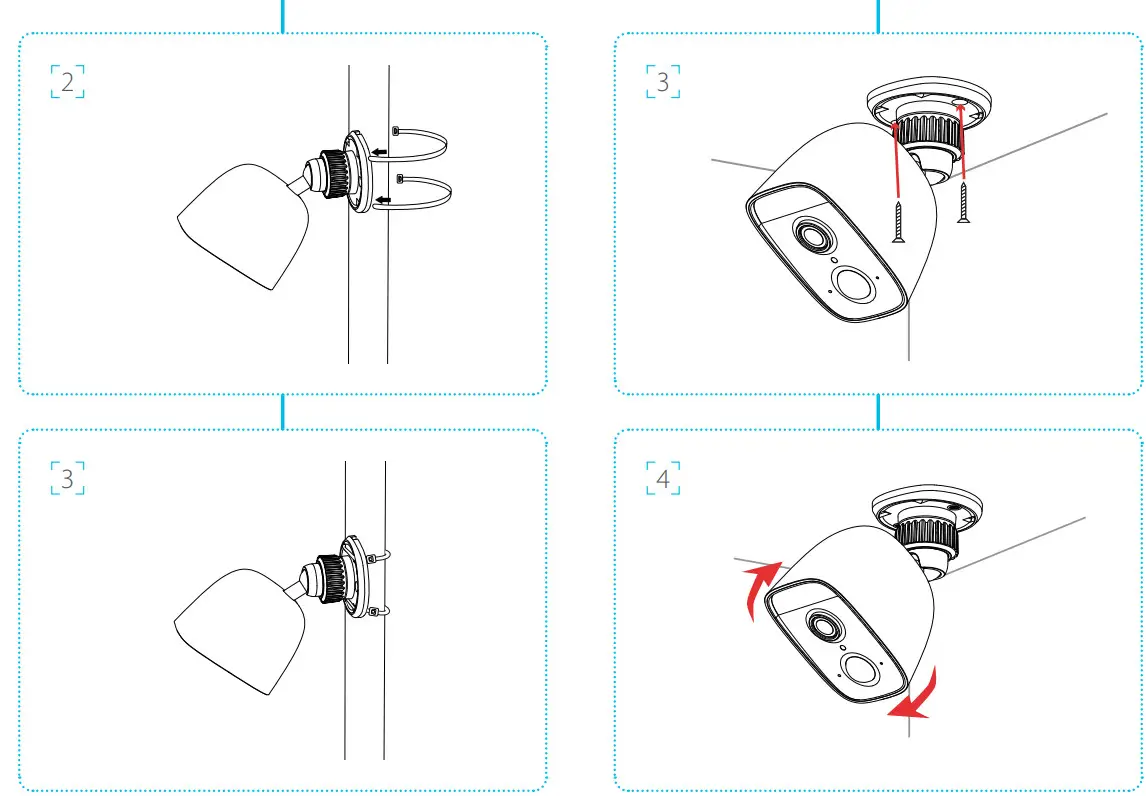 2

3

3

4