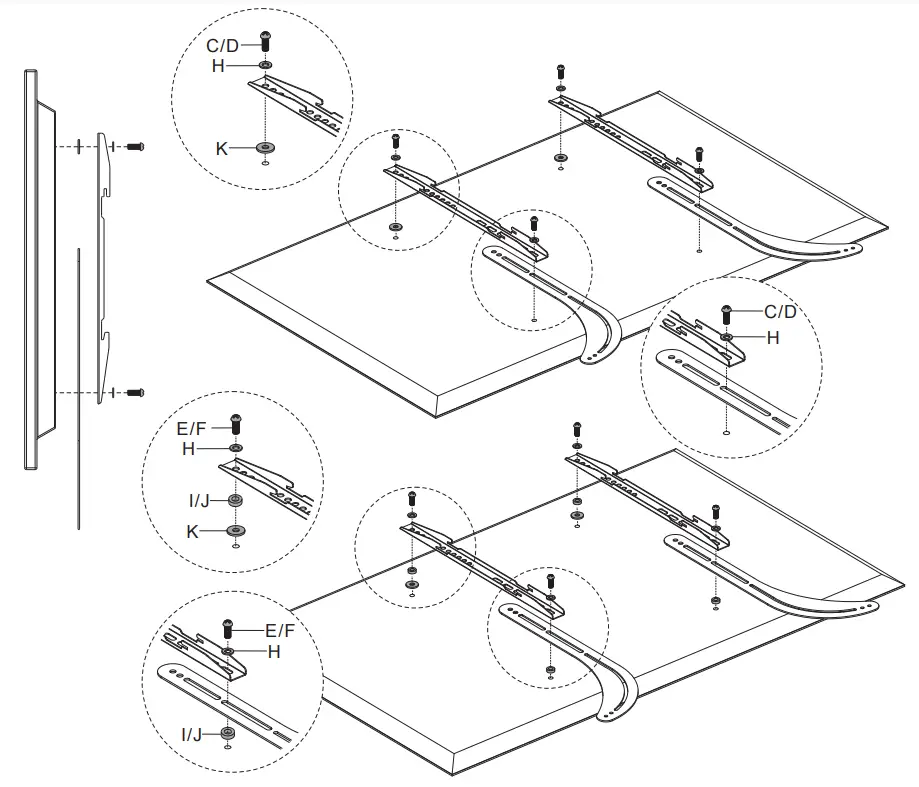 C/D
H
K

C/D
H

E/F
H
I/J
K

E/F
H
I/J