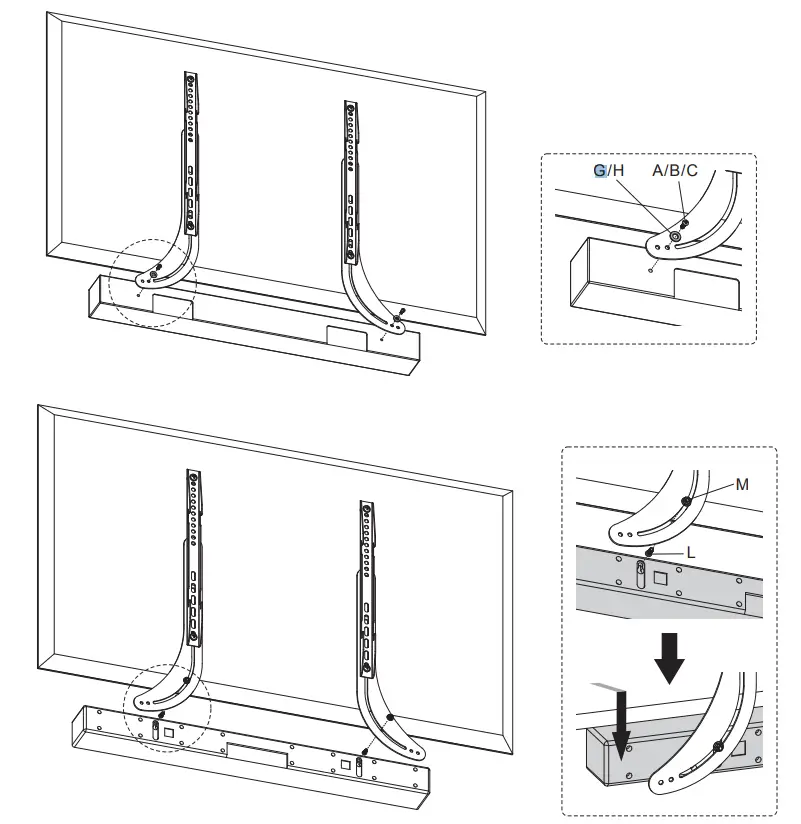 G/H
A/B/C

M
L