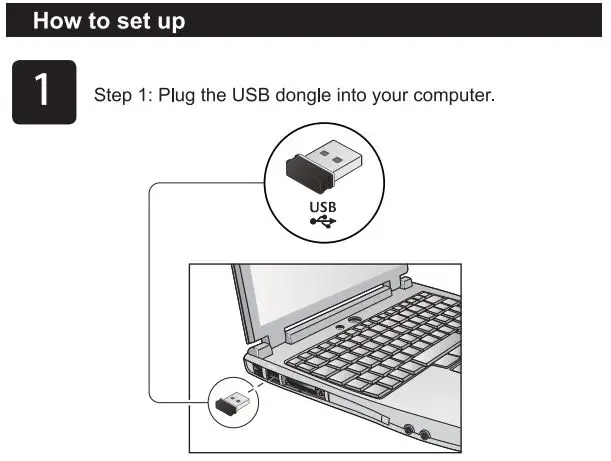 How to set up

1

Step 1: Plug the USB dongle into your computer.

USB