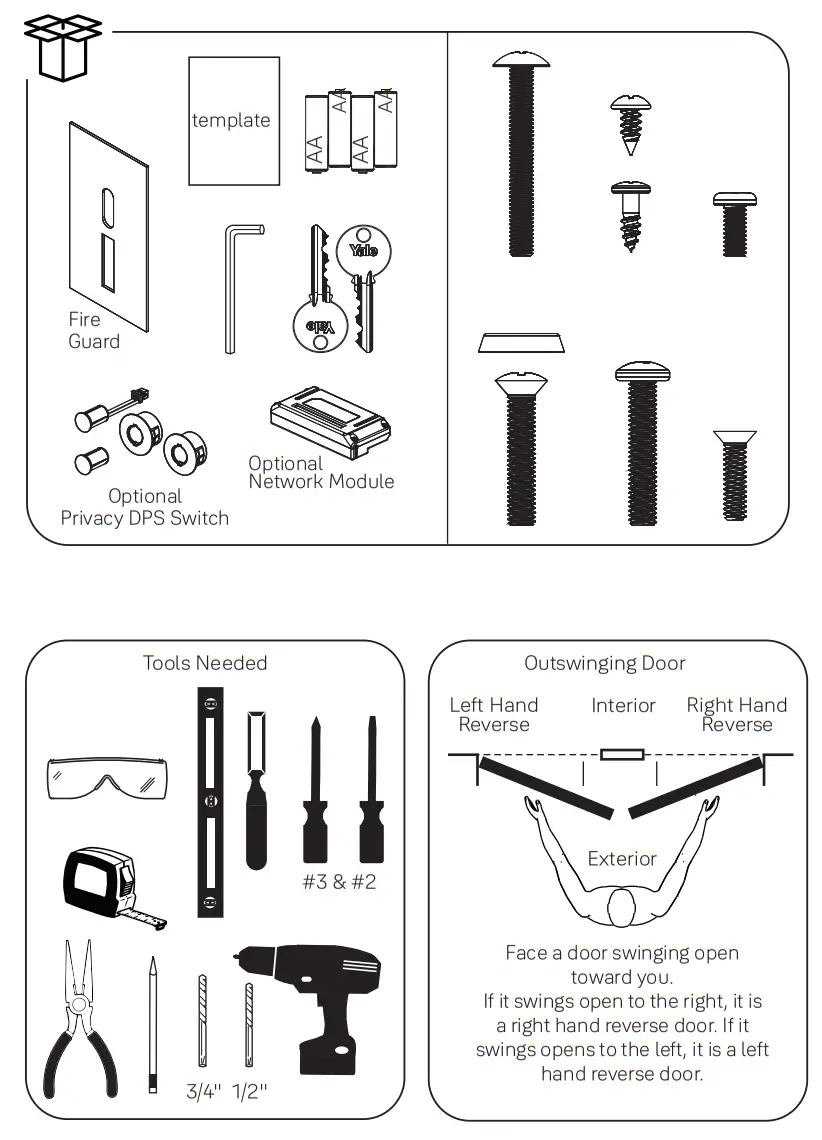 template

AA AA AA AA

Fire Guard

Yale

Yale

Optional Privacy DPS Switch

Optional Network Module

Tools Needed

#3 & #2

3/4" 1/2"

Outswinging Door

Left Hand Reverse

Interior

Right Hand Reverse

Exterior

Face a door swinging open toward you.
If it swings open to the right, it is a right hand reverse door. If it swings opens to the left, it is a left hand reverse door.