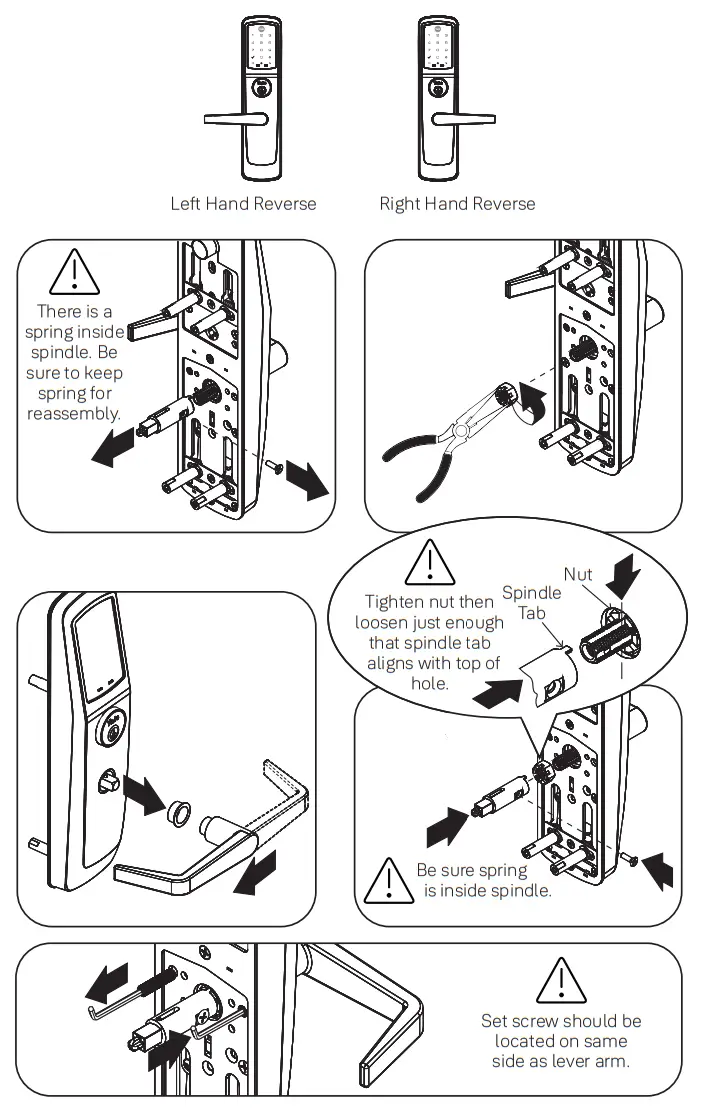 Left Hand Reverse

Right Hand Reverse

There is a spring inside spindle. Be sure to keep spring for reassembly.

Tighten nut then loosen just enough that spindle tab aligns with top of hole.

Spindle Tab

Nut

Be sure spring is inside spindle.

Set screw should be located on same side as lever arm.