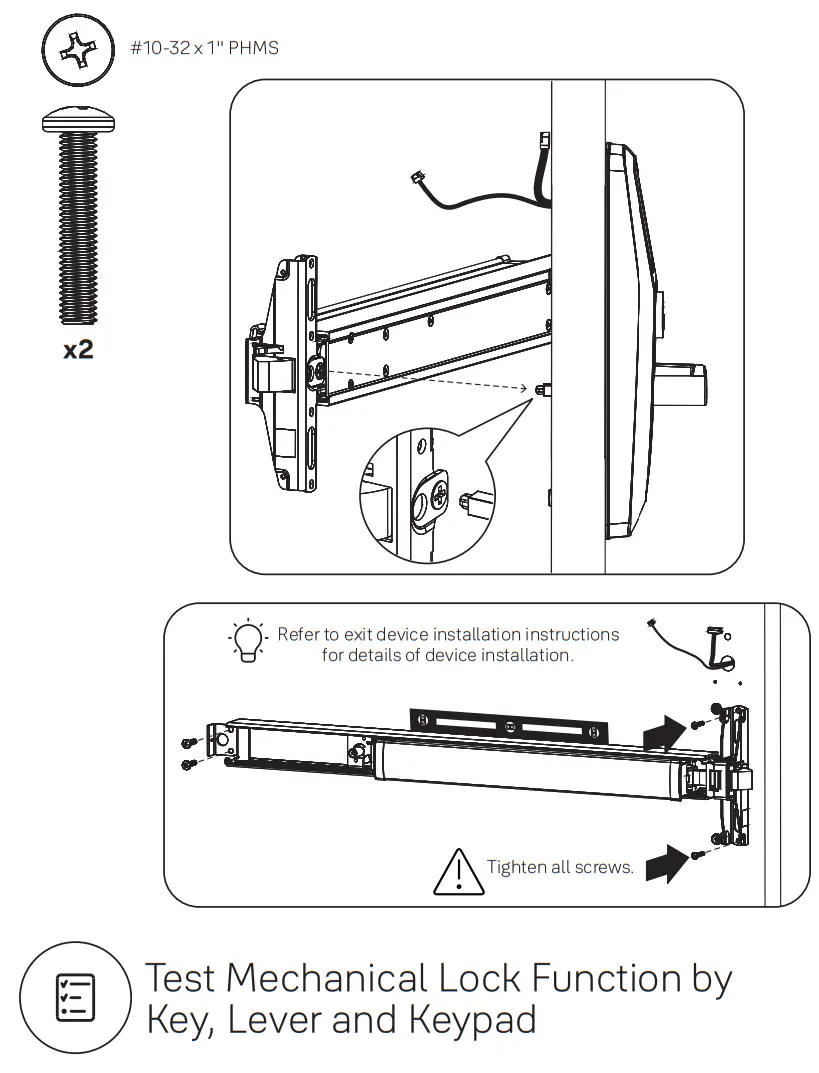 #10-32 x 1" PHMS

x2

Refer to exit device installation instructions for details of device installation.

Tighten all screws.

Test Mechanical Lock Function by Key, Lever and Keypad