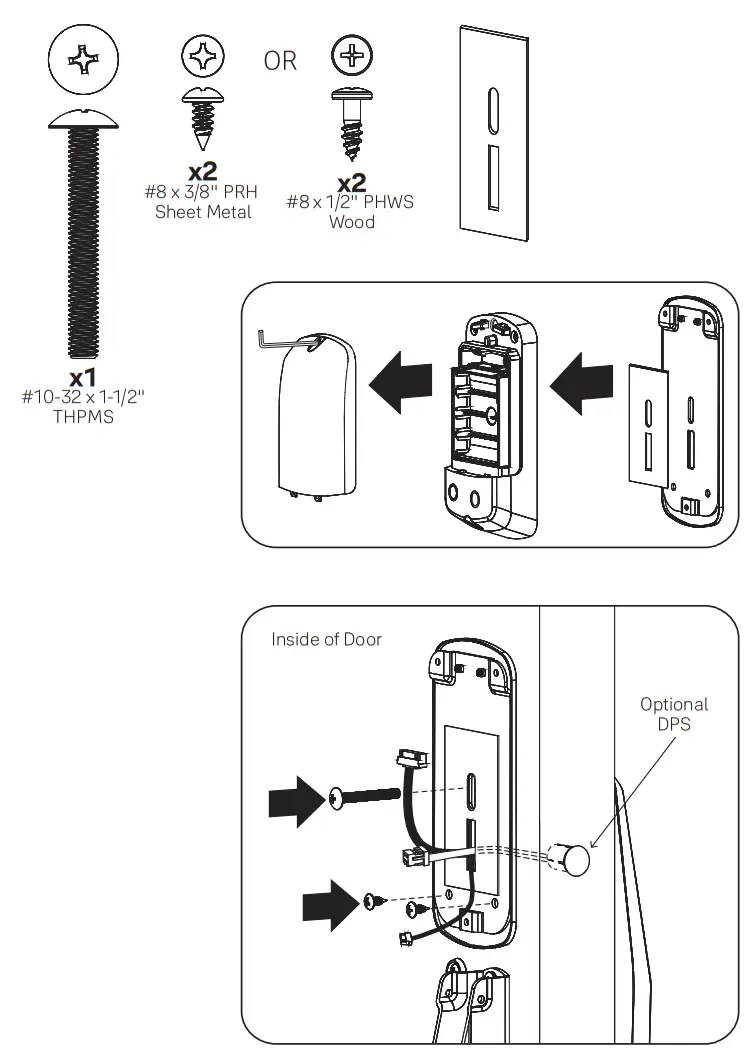 x1
#10-32 x 1-1/2" THPMS

x2
#8 x 3/8" PRH Sheet Metal

OR

x2
#8 x 1/2" PHWS Wood

Inside of Door

Optional DPS