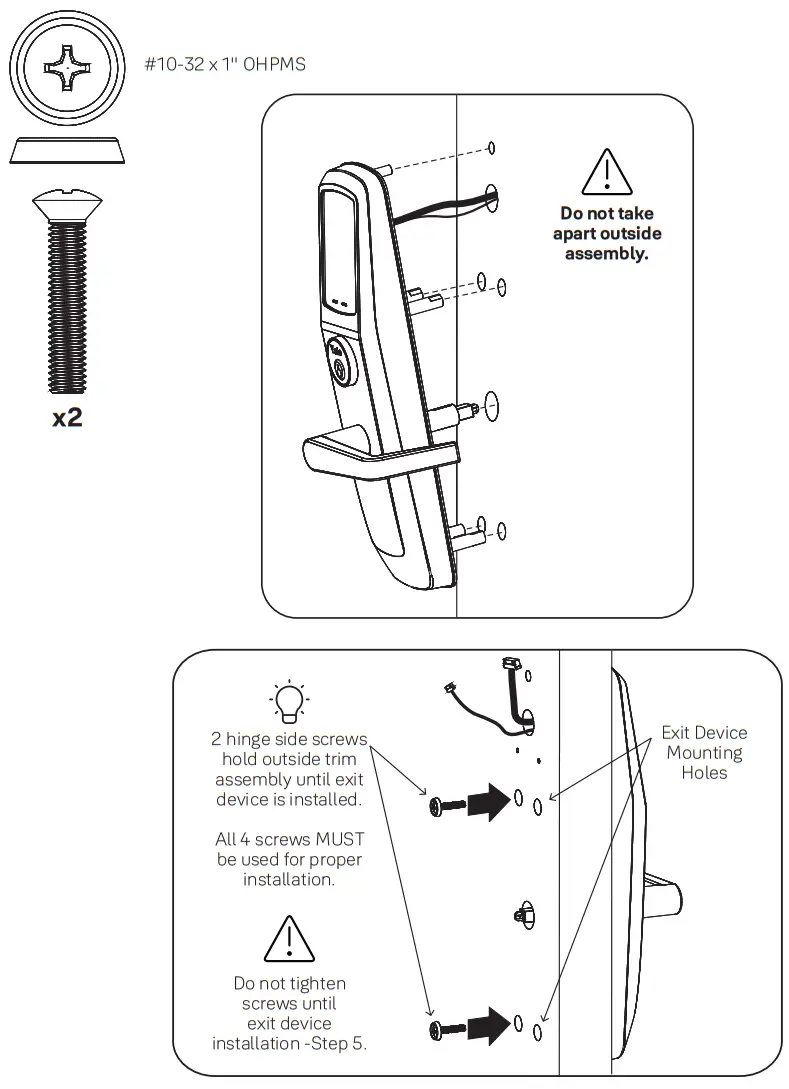 #10-32 x 1" OHPMS

x2

Do not take apart outside assembly.

2 hinge side screws hold outside trim assembly until exit device is installed.

All 4 screws MUST be used for proper installation.

Do not tighten screws until exit device installation -Step 5.

Exit Device Mounting Holes