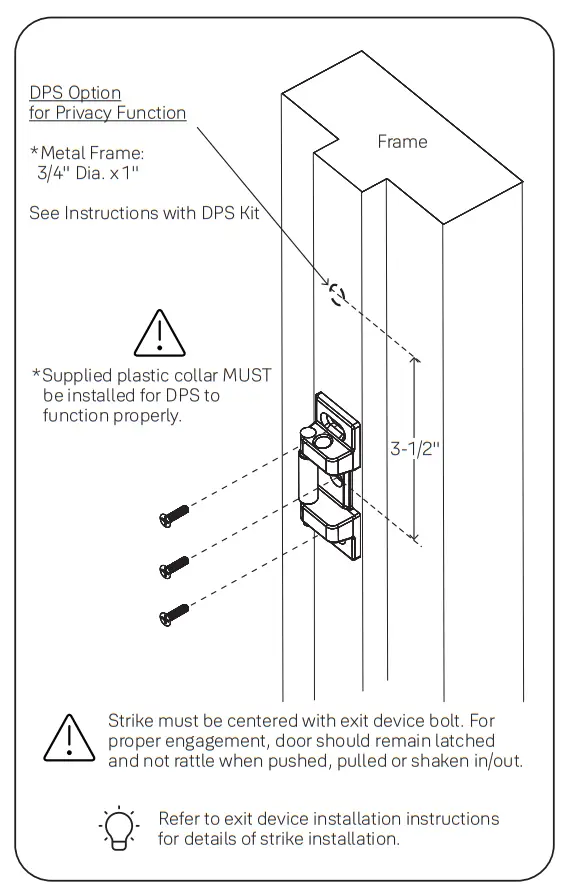 DPS Option for Privacy Function

*Metal Frame: 3/4" Dia. x 1"

See Instructions with DPS Kit

Frame

*Supplied plastic collar MUST be installed for DPS to function properly.

3-1/2"

Strike must be centered with exit device bolt. For proper engagement, door should remain latched and not rattle when pushed, pulled or shaken in/out.

Refer to exit device installation instructions for details of strike installation.