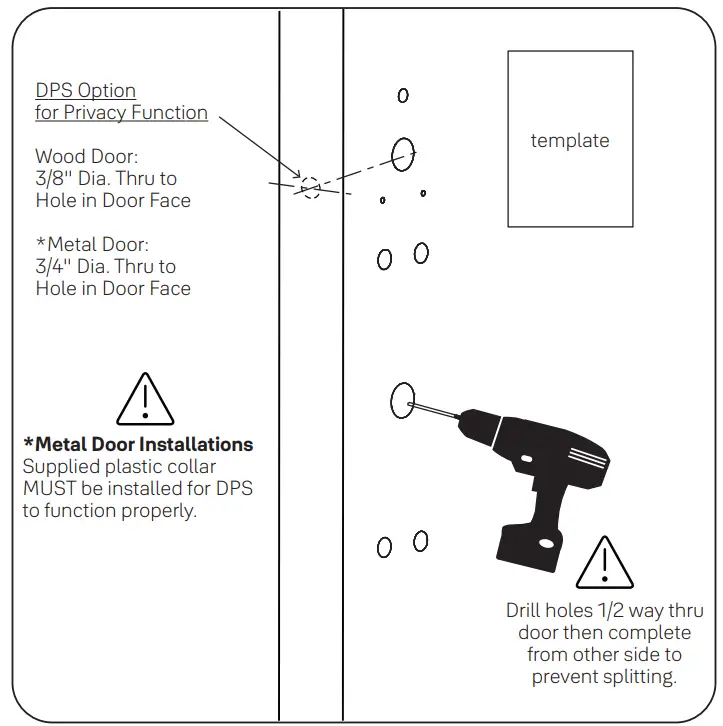 DPS Option
for Privacy Function

Wood Door:
3/8" Dia. Thru to
Hole in Door Face

*Metal Door:
3/4" Dia. Thru to
Hole in Door Face

template

*Metal Door Installations
Supplied plastic collar MUST be installed for DPS to function properly.

Drill holes 1/2 way thru door then complete from other side to prevent splitting.