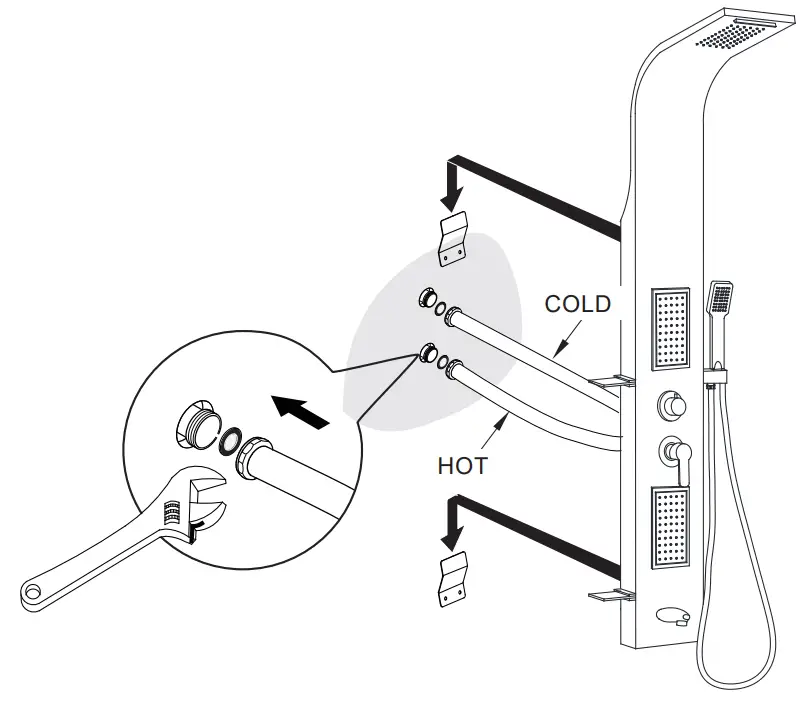 COLD

HOT