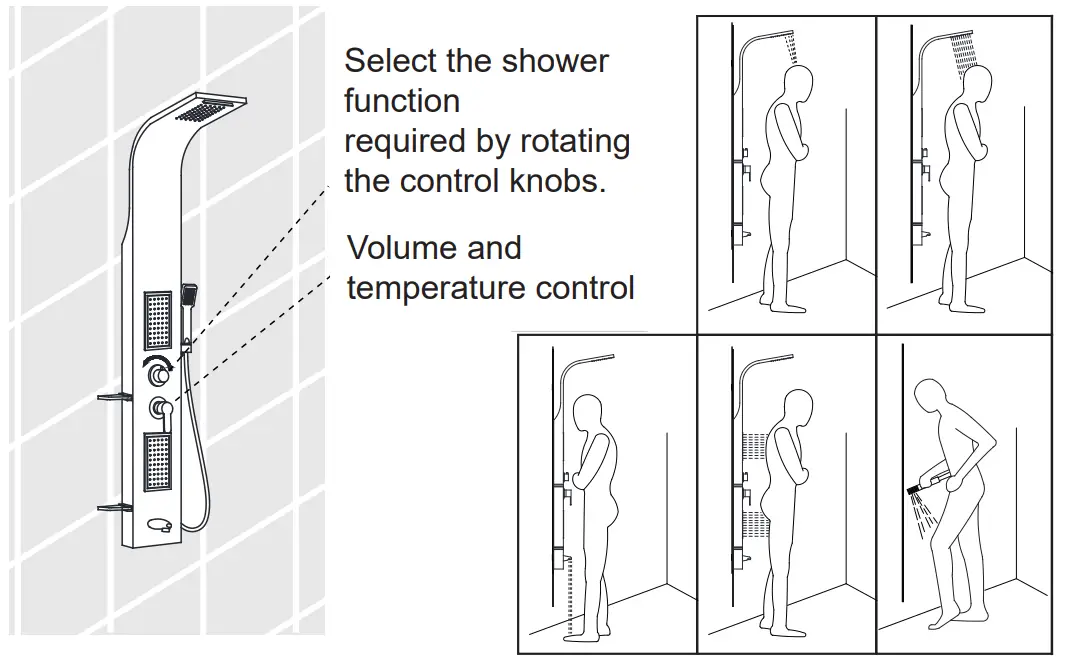 Select the shower function
required by rotating the control knobs.

Volume and temperature control