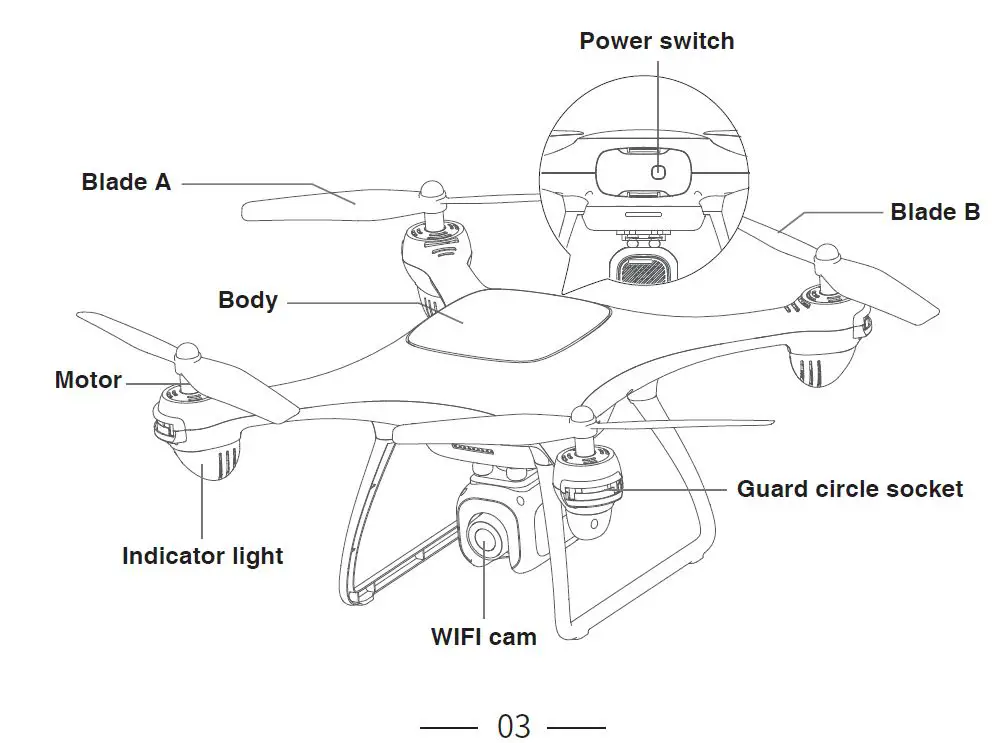 Power switch

Blade A

Blade B

Body

Motor

Guard circle socket

Indicator light

WIFI cam

03