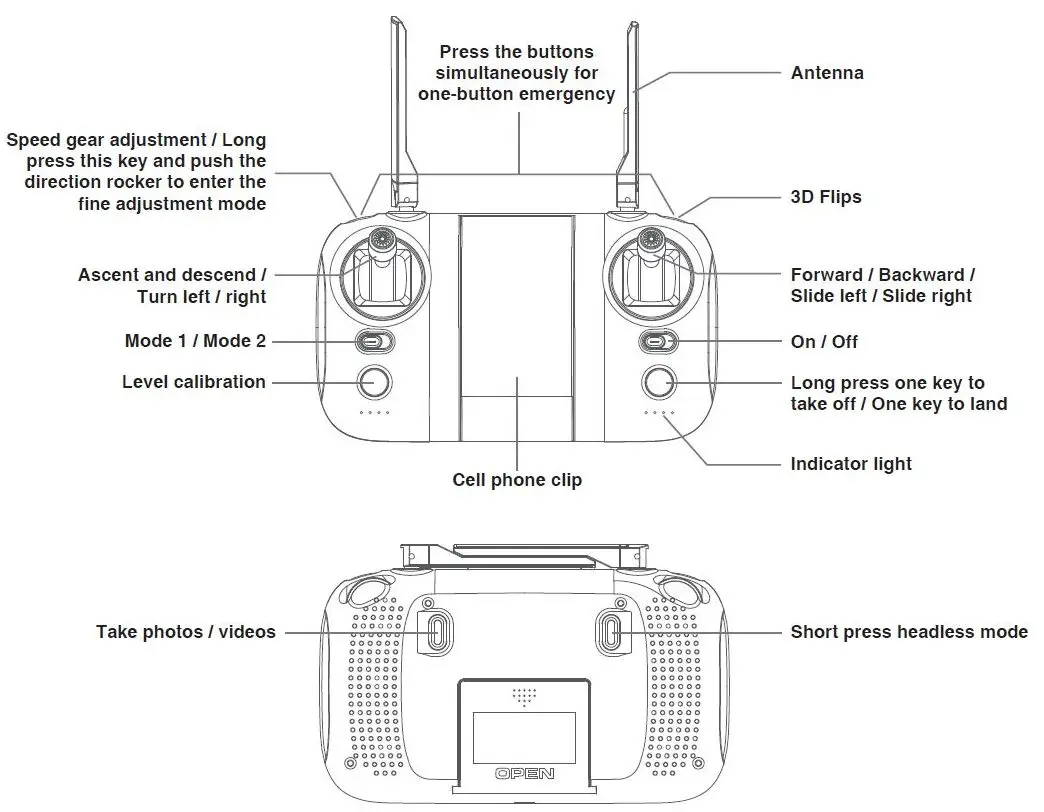 Press the buttons simultaneously for one-button emergency

Antenna

Speed gear adjustment / Long press this key and push the direction rocker to enter the fine adjustment mode

3D Flips

Ascent and descend / Turn left / right

Forward / Backward / Slide left / Slide right

Mode 1 / Mode 2

On / Off

Level calibration

Long press one key to take off / One key to land

Indicator light

Cell phone clip

Take photos / videos

Short press headless mode

OPEN