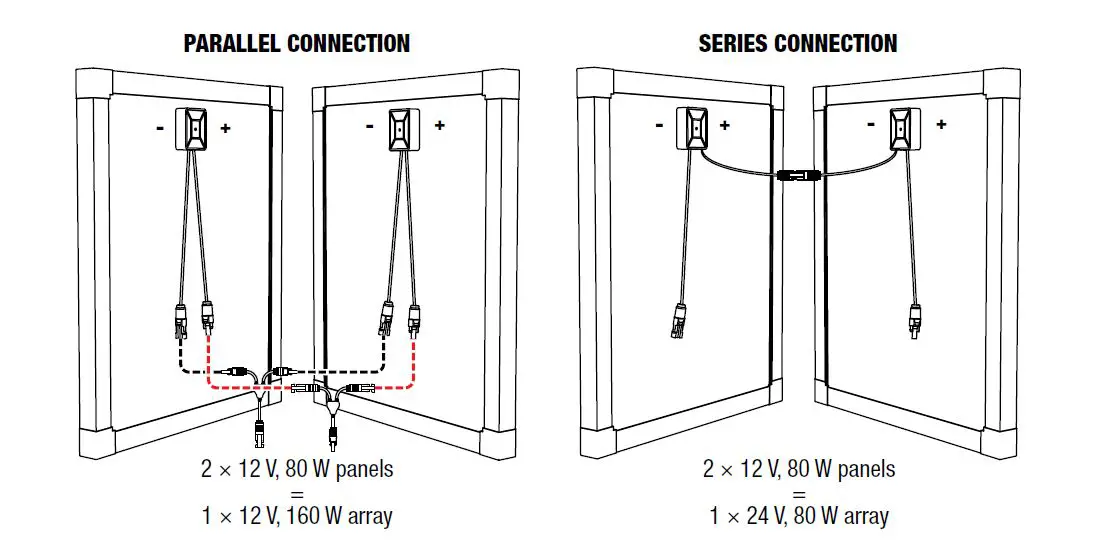 PARALLEL CONNECTION

- +

- +

2 × 12 V, 80 W panels
=
1 × 12 V, 160 W array

SERIES CONNECTION

- +

- +

2 × 12 V, 80 W panels
=
1 × 24 V, 80 W array