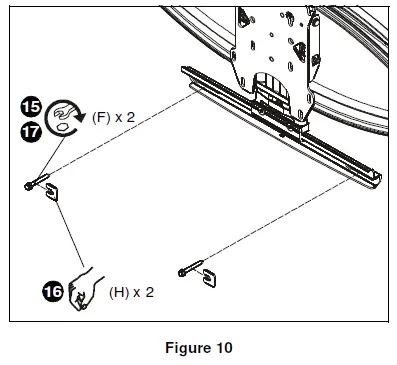 15
17
(F) x 2
16
(H) x 2

Figure 10