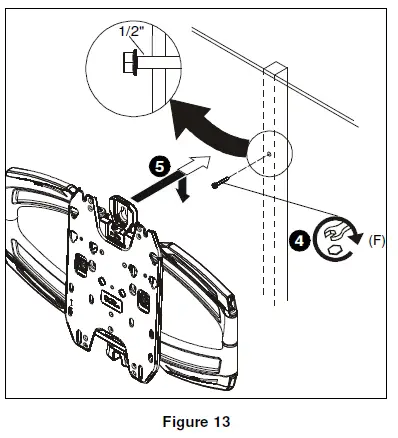 1/2"

5

4

(F)

Figure 13