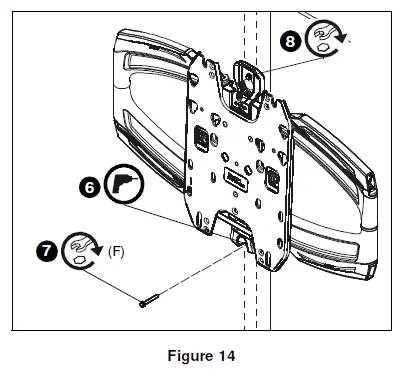 8

6

7

(F)

Figure 14