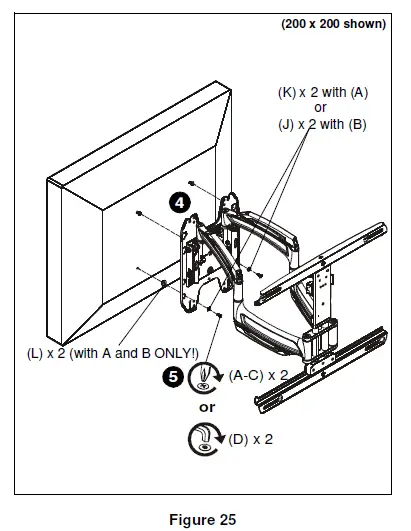 (200 x 200 shown)

(K) x 2 with (A)
or
(J) x 2 with (B)

4

(L) x 2 (with A and B ONLY!)

5

(A-C) x 2

or

(D) x 2

Figure 25