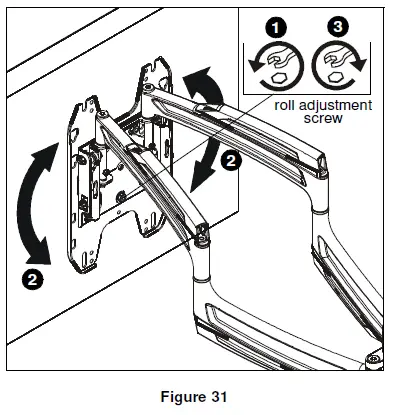 1
3
roll adjustment screw
2
2

Figure 31