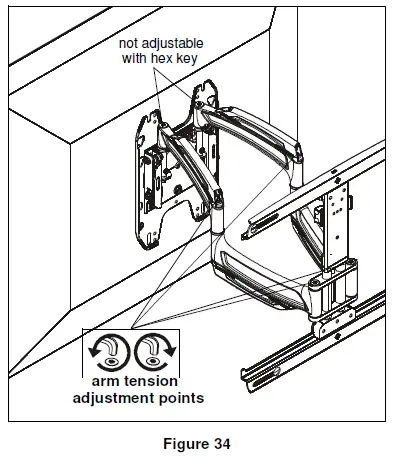 not adjustable with hex key

arm tension adjustment points

Figure 34