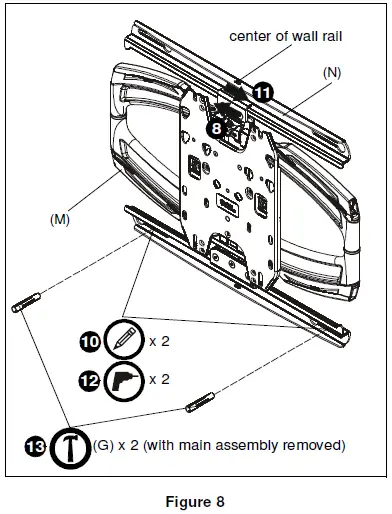 center of wall rail

(N)

11

8

(M)

10 x 2

12 x 2

13 (G) x 2 (with main assembly removed)

Figure 8