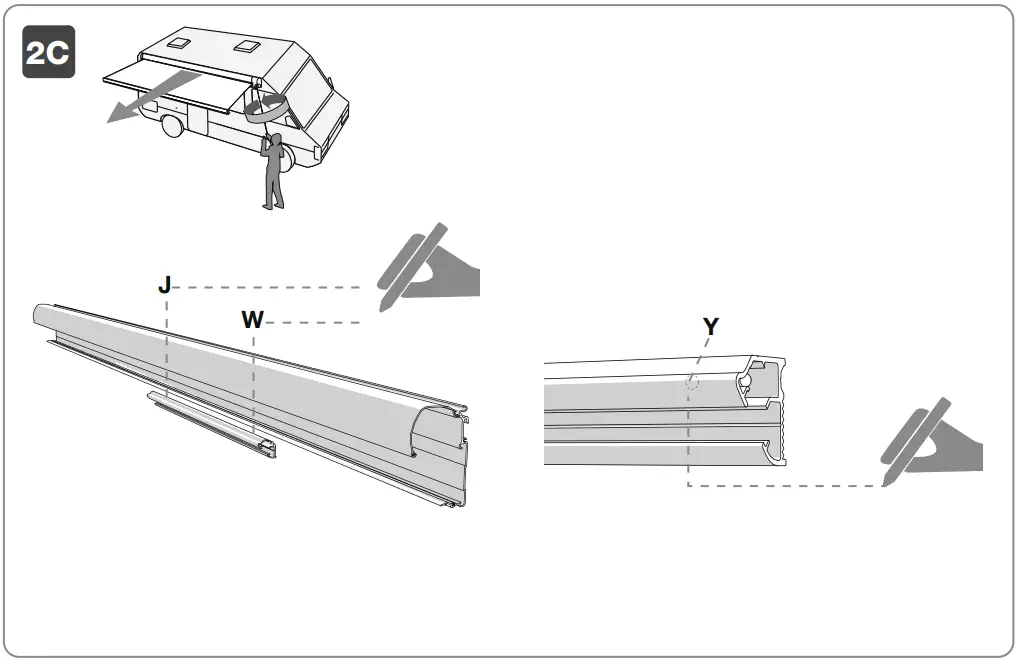 2C

J

W

Y