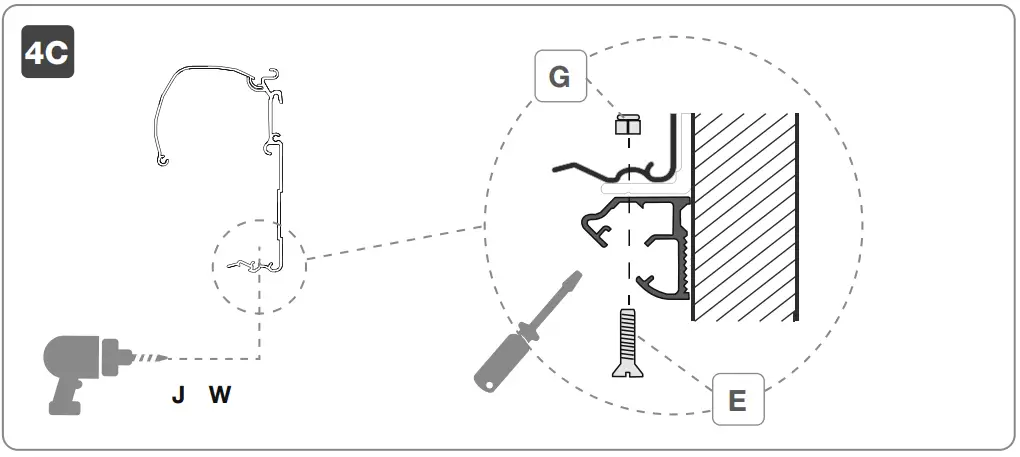 4C

G

J W

E