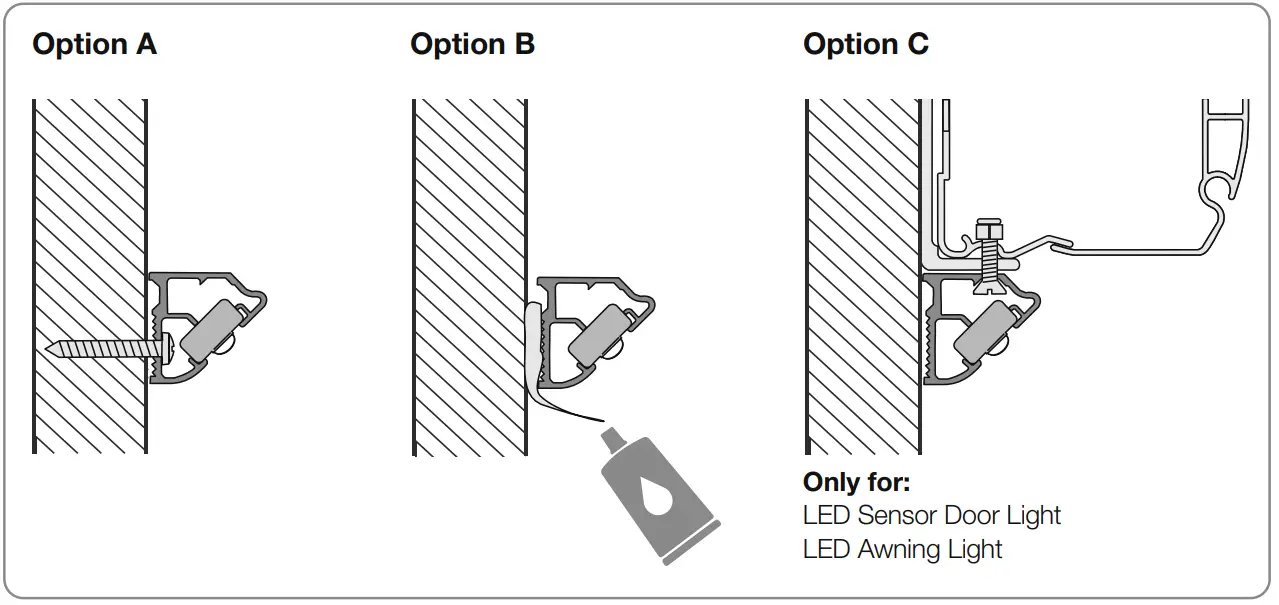 Option A

Option B

Option C

Only for:
LED Sensor Door Light
LED Awning Light