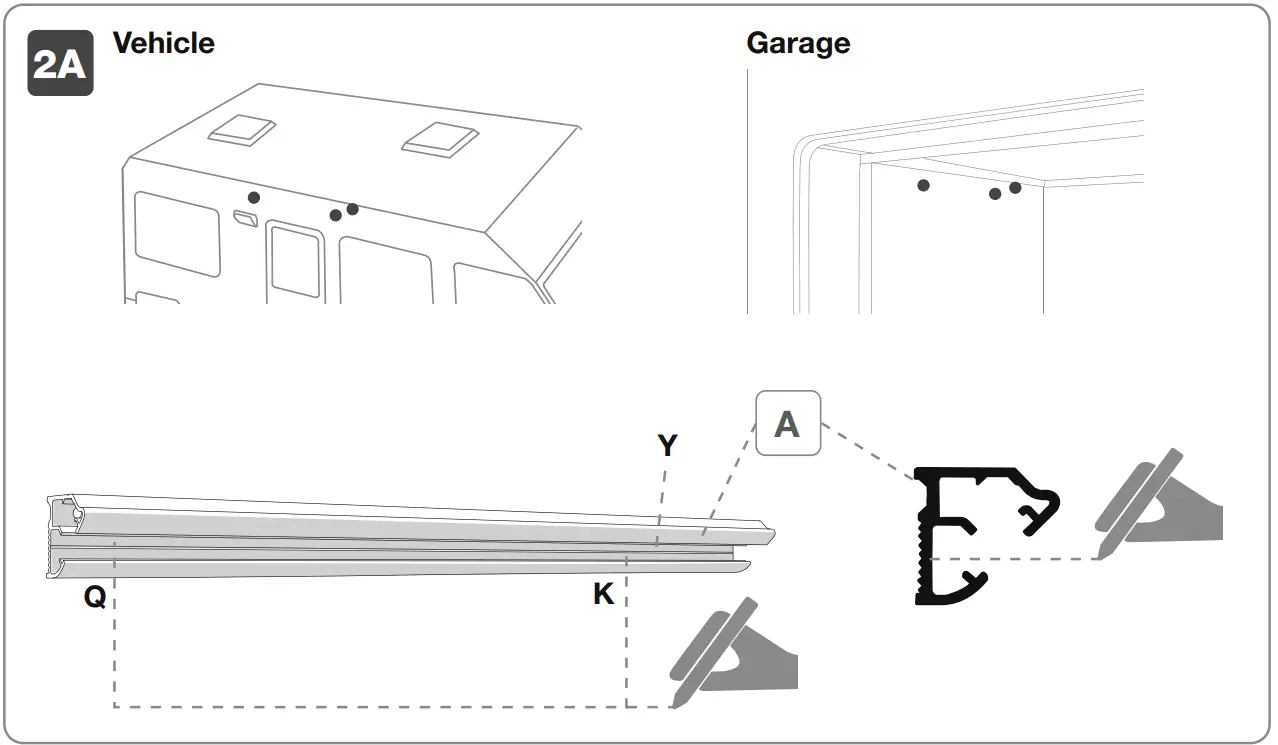 2A Vehicle

Garage

Y

A

Q

K