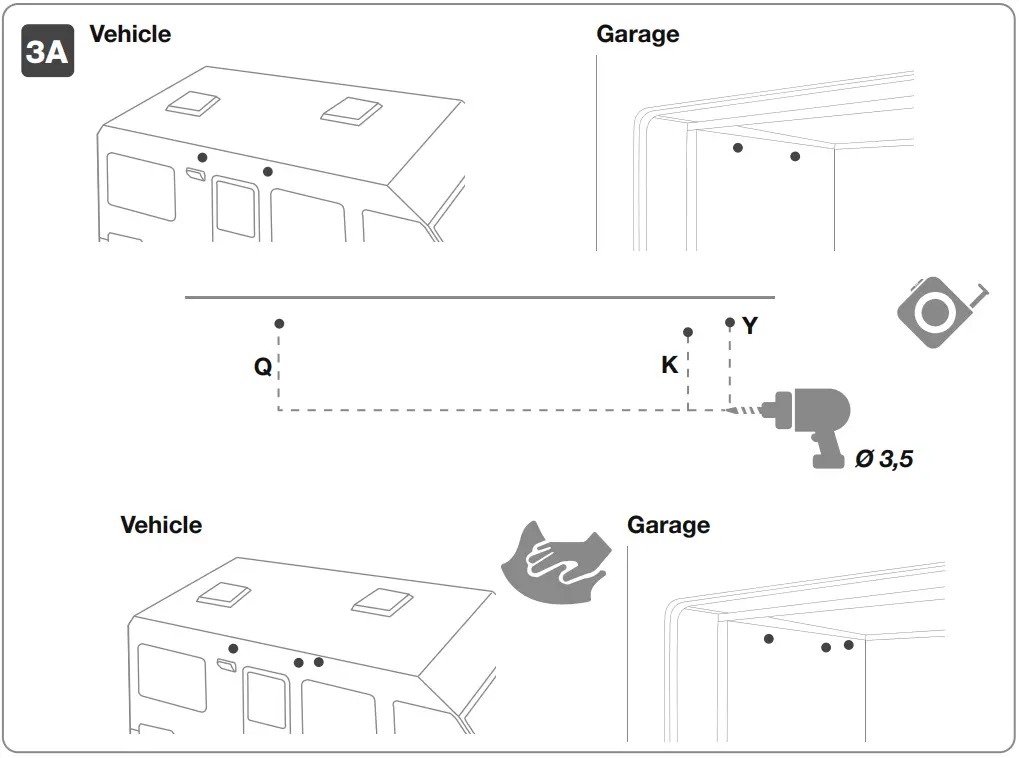 3A Vehicle

Garage

Q

K

Y

Ø 3,5

Vehicle

Garage