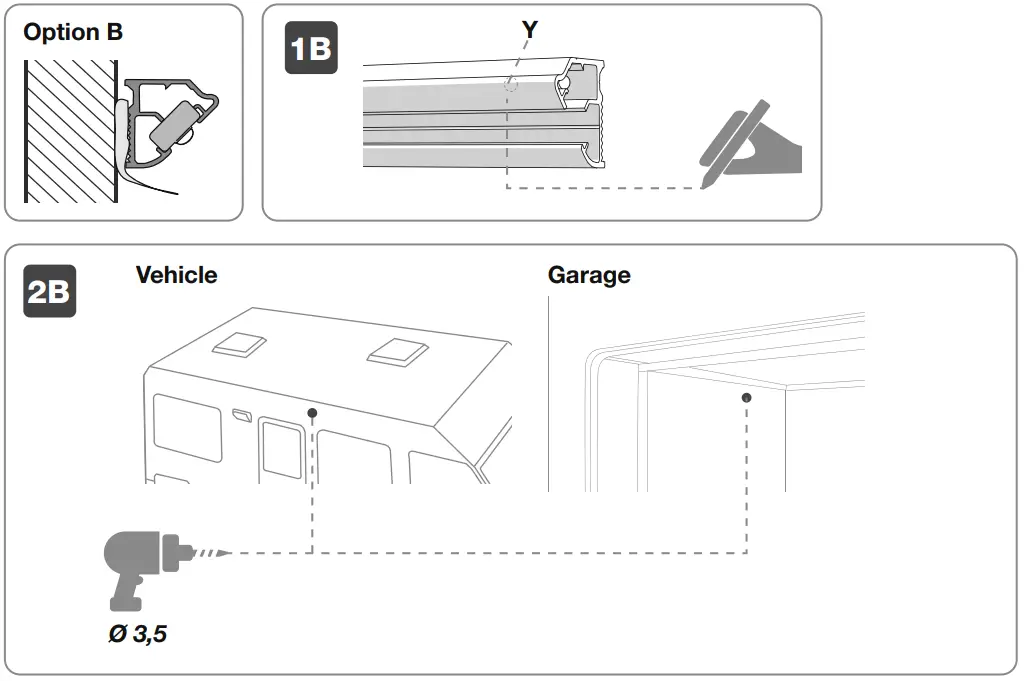 Option B

1B

Y

2B

Vehicle

Garage

Ø 3,5