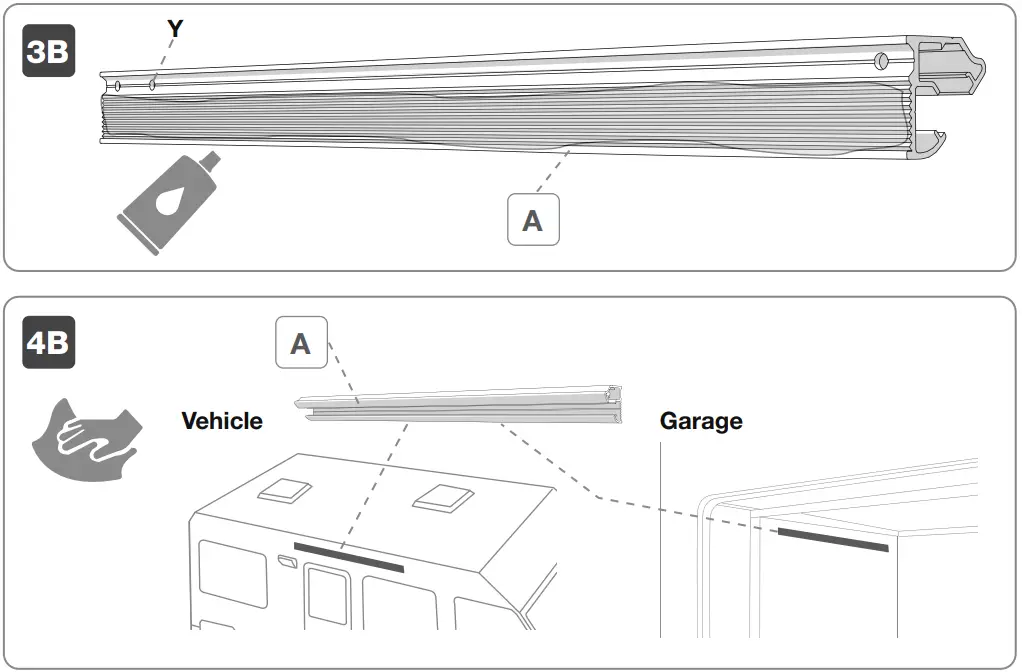 3B

Y

A

4B

A

Vehicle

Garage