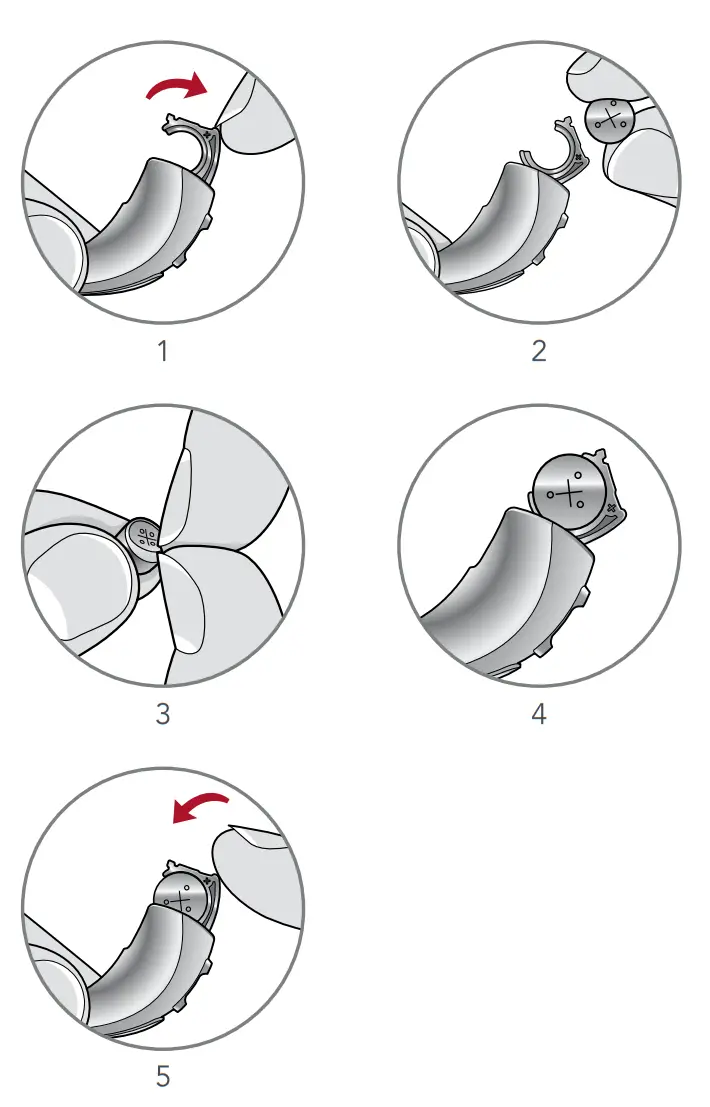 1

2

3

4

5