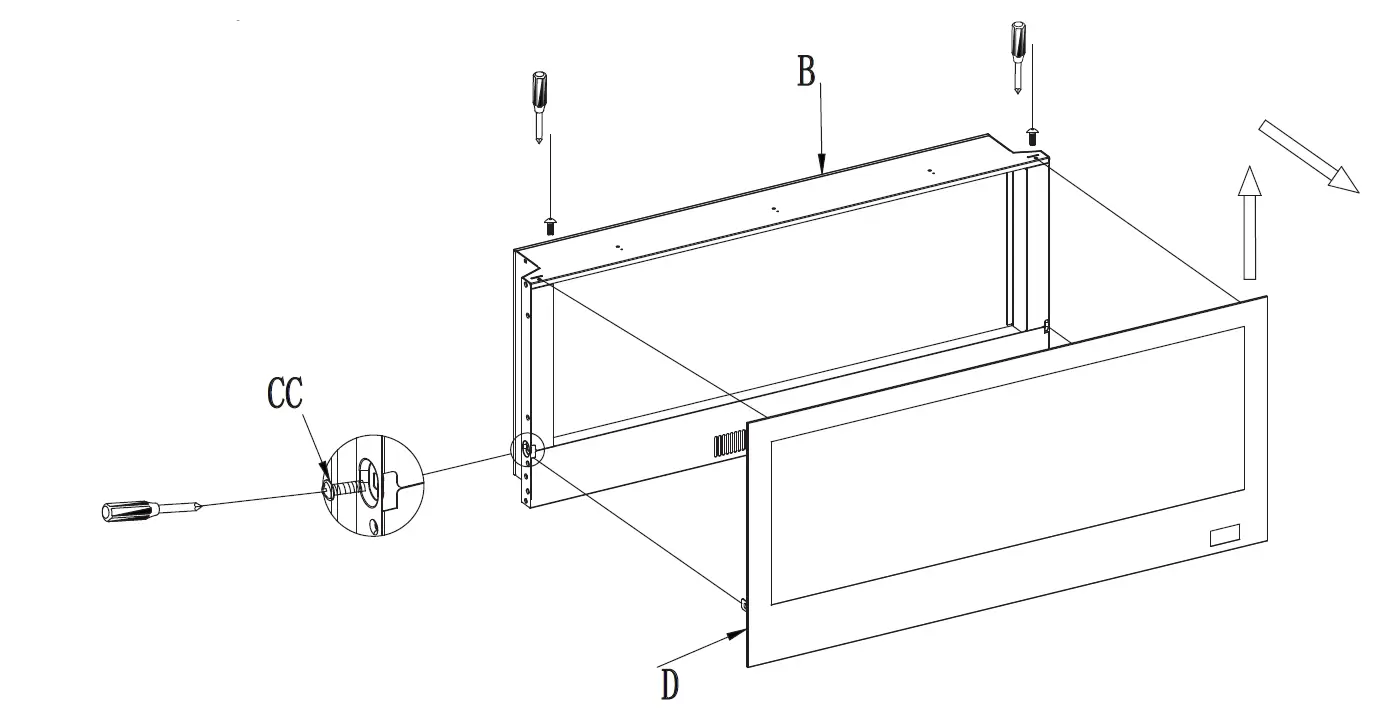 B

CC

D