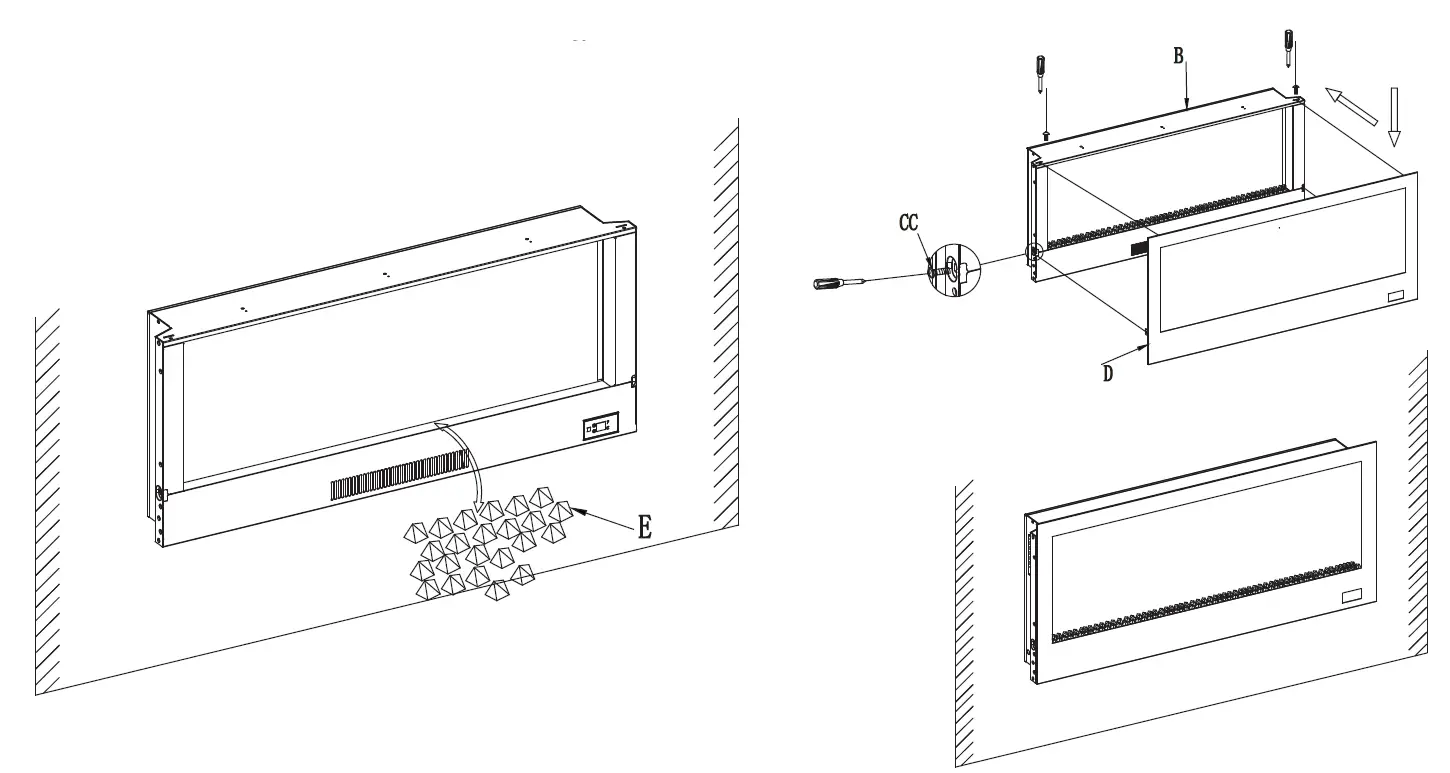 E

B

CC

D