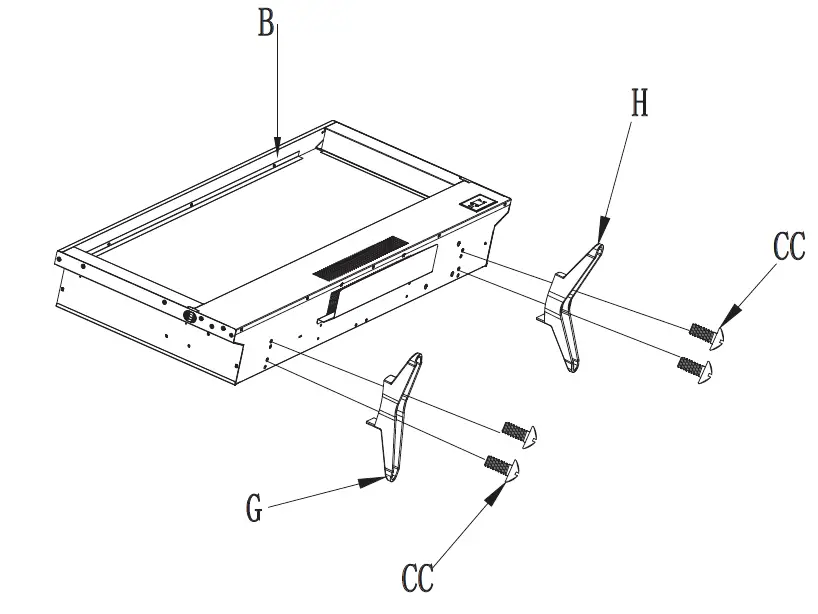 B

H

CC

G

CC