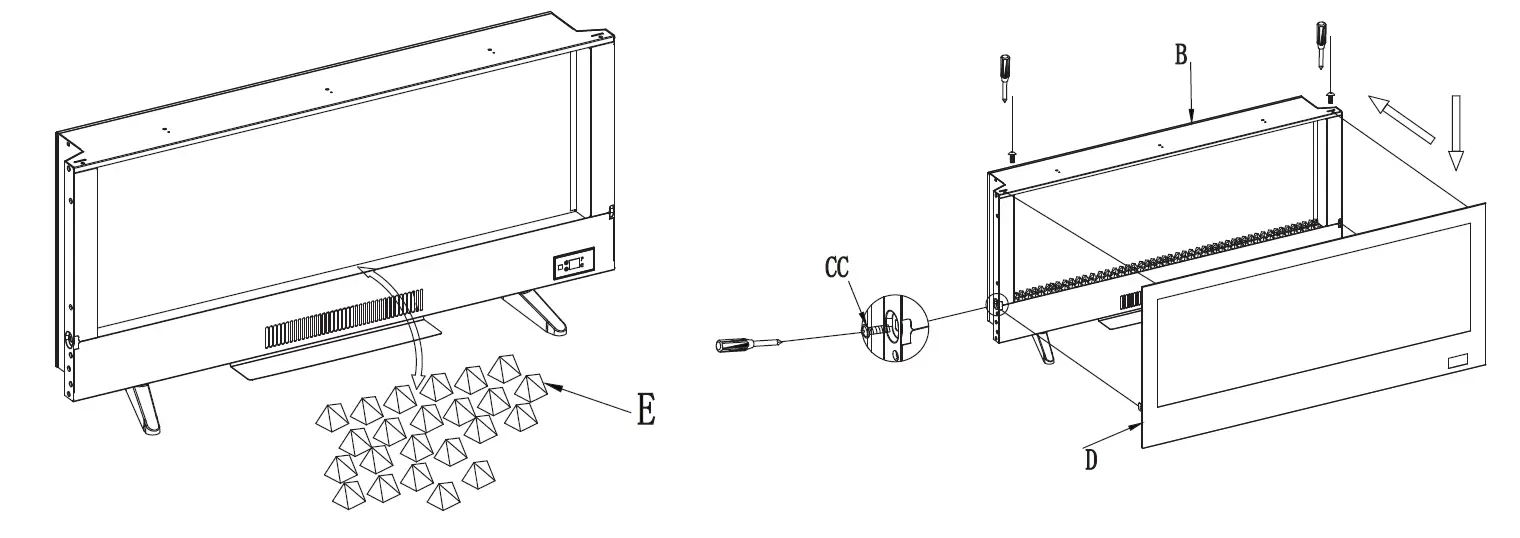 E

B

CC

D