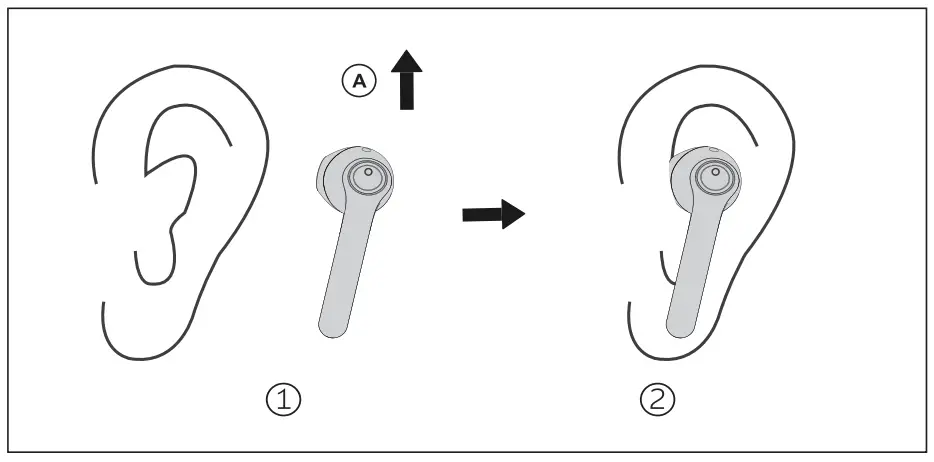 A

①

②