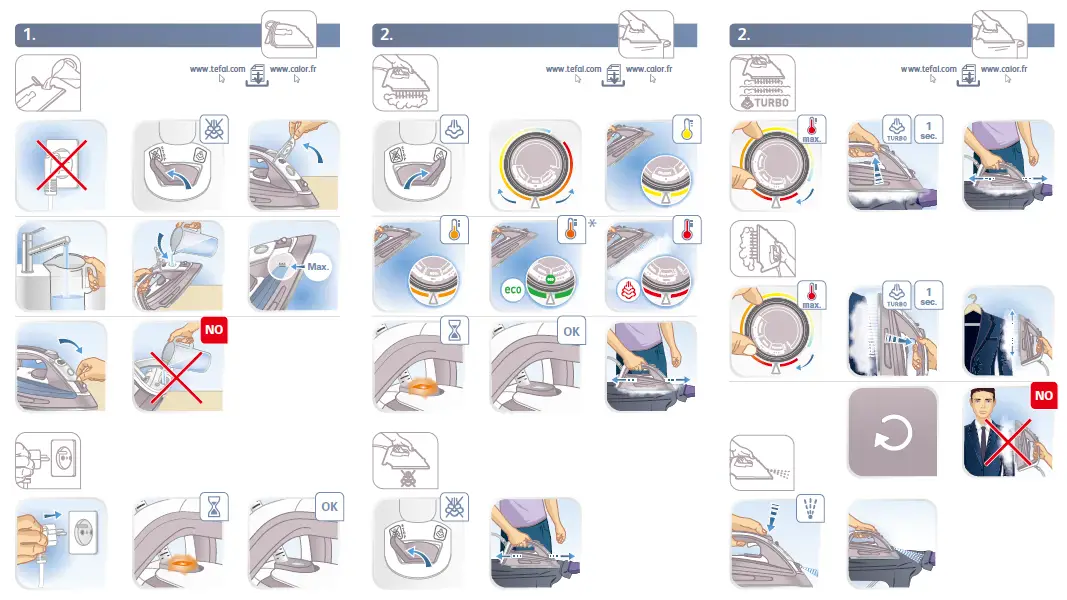 1.

www.tefal.com www.calor.fr

Max.

NO

OK

2.

www.tefal.com www.calor.fr

*

eco

OK

2.

www.tefal.com www.calor.fr

TURBO

max.

TURBO 1 sec.

max.

TURBO 1 sec.

NO