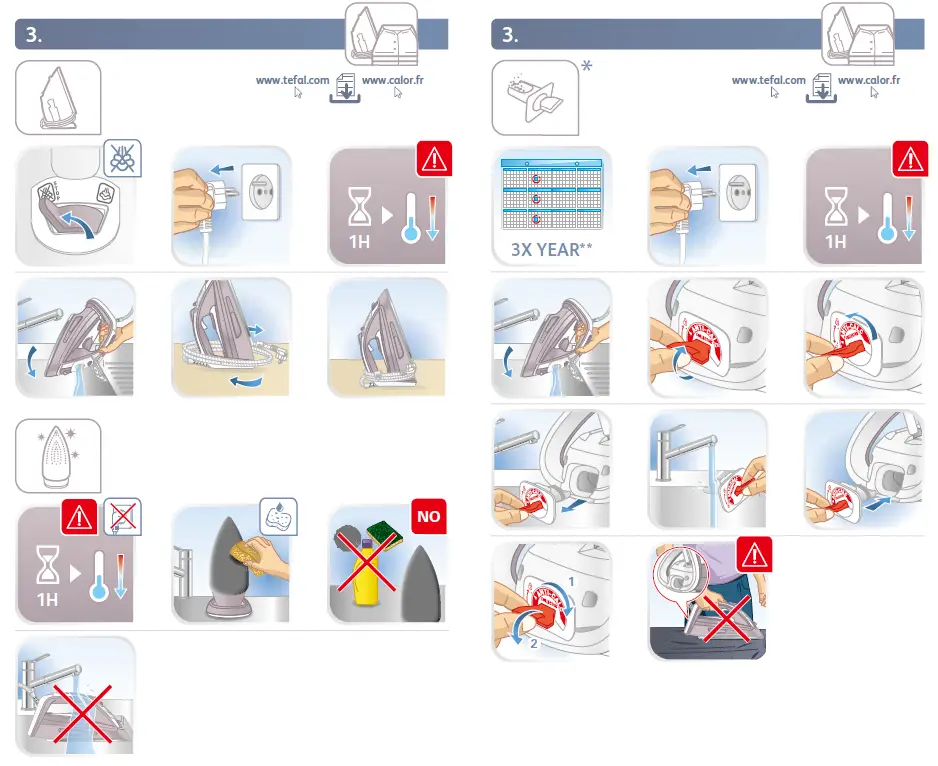 3.

www.tefal.com www.calor.fr

1H

1H

NO

3.

*

www.tefal.com www.calor.fr

3X YEAR**

1H

1

2