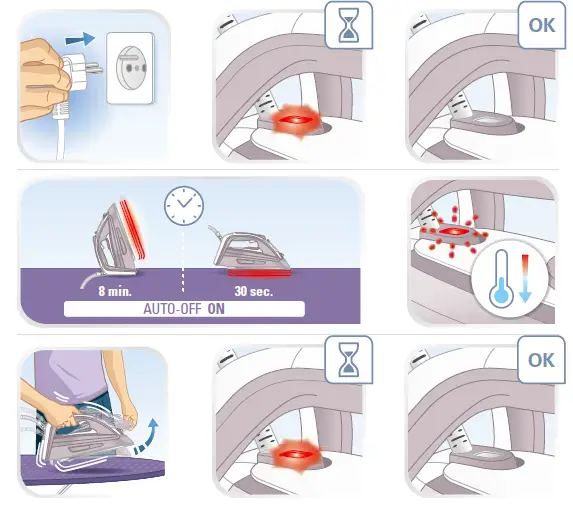 OK

8 min.

30 sec.

AUTO-OFF ON

OK