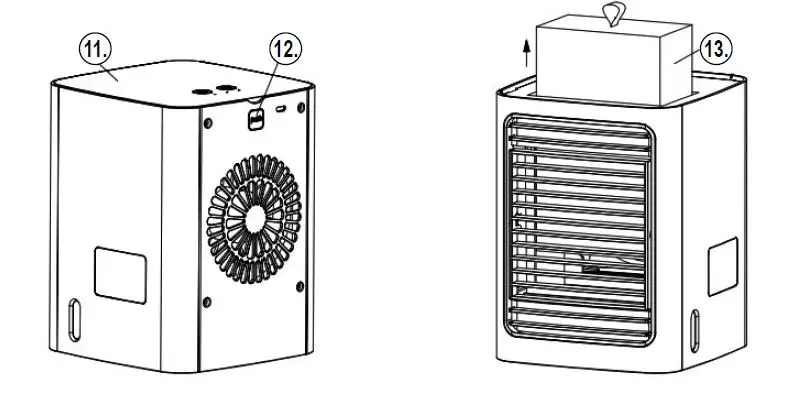 11.
12.
13.