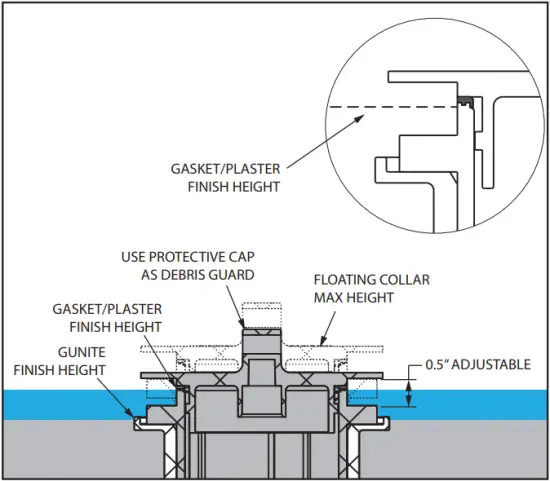 GASKET/PLASTER
FINISH HEIGHT

USE PROTECTIVE CAP
AS DEBRIS GUARD

FLOATING COLLAR
MAX HEIGHT

GASKET/PLASTER
FINISH HEIGHT

GUNITE
FINISH HEIGHT

0.5" ADJUSTABLE