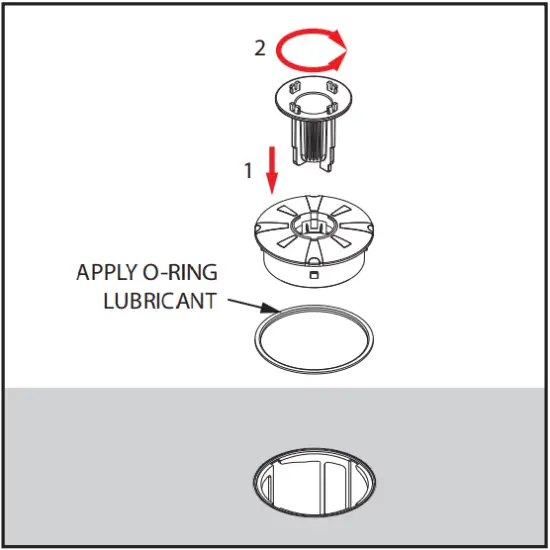 2

1

APPLY O-RING LUBRICANT