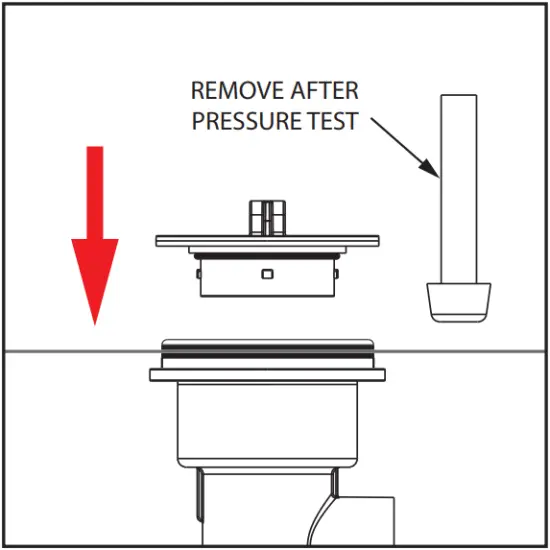 REMOVE AFTER PRESSURE TEST