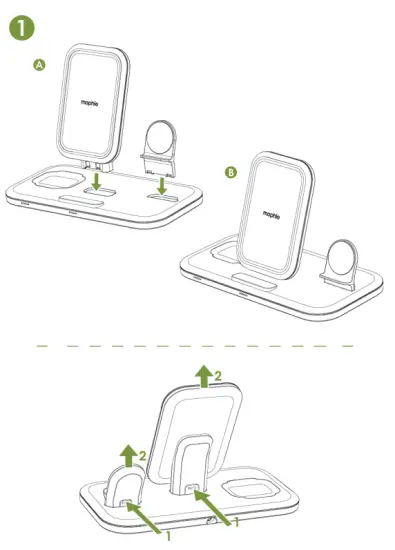 1

A

mophie

B

mophie

2

2

1

1