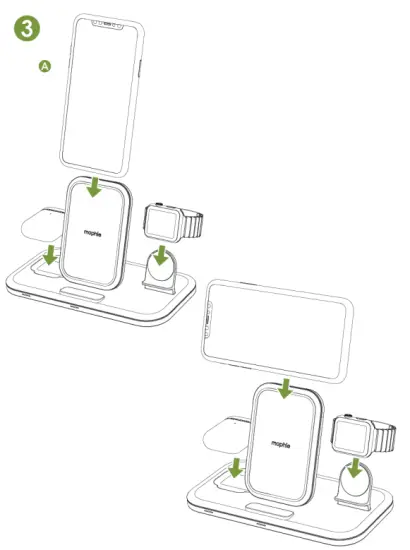 3

A

mophie

mophie