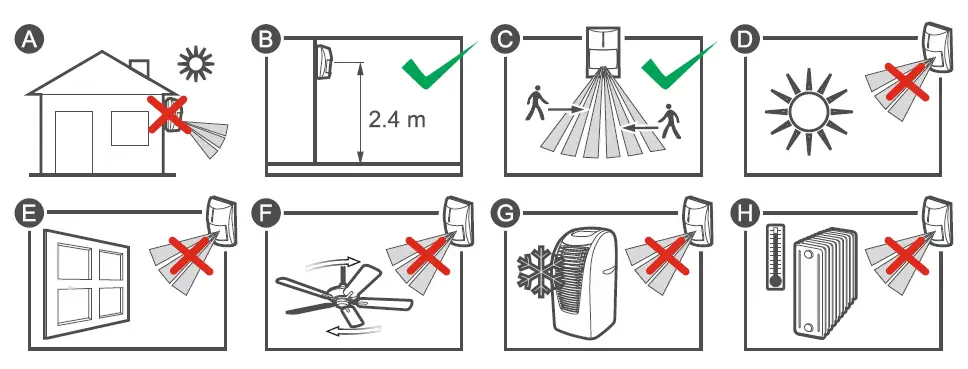 A

B

2.4 m

C

D

E

F

G

H